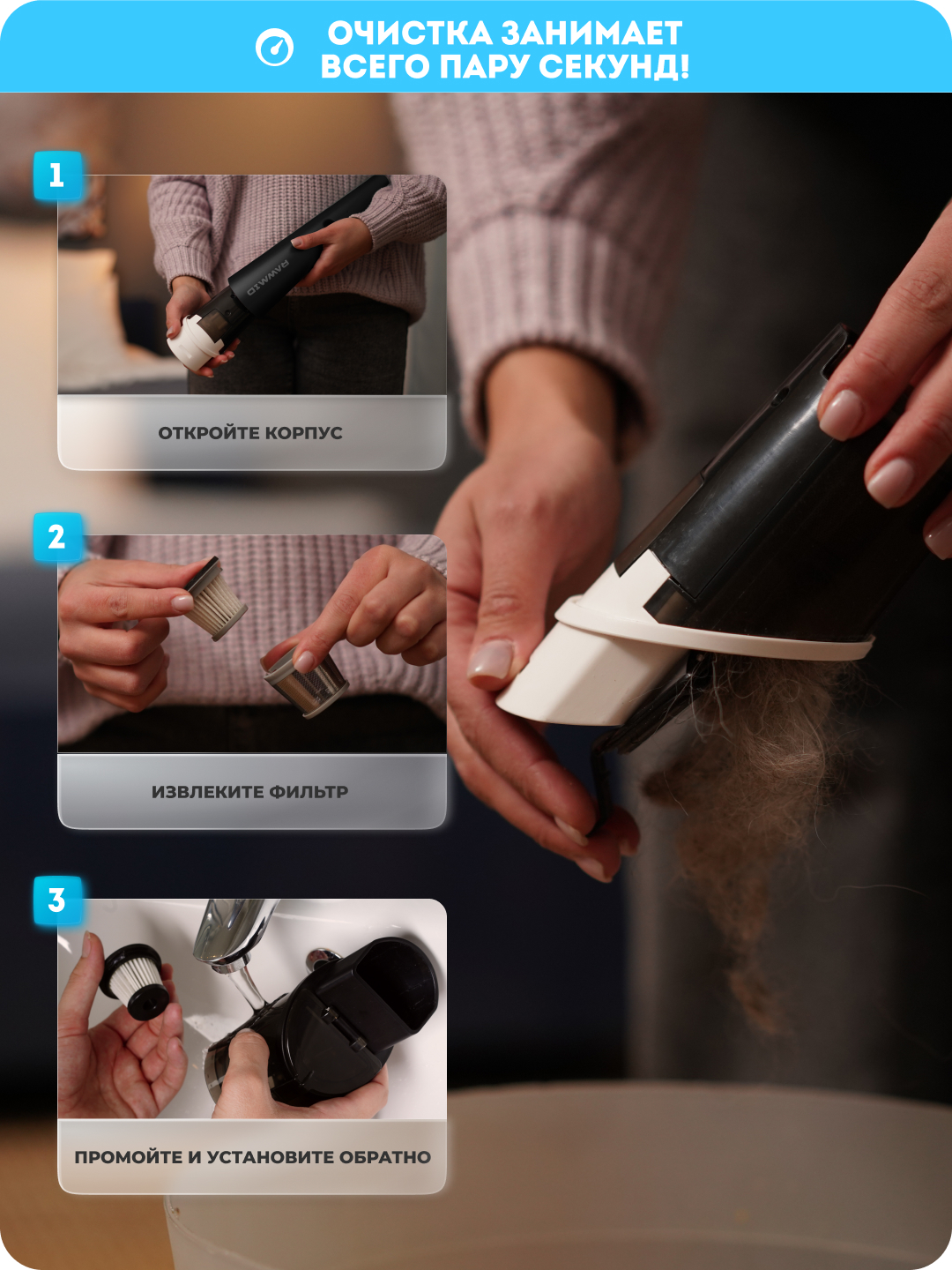 ОЧИСТКА ЗАНИМАЕТ ВСЕГО ПАРУ СЕКУНД!

1

RAWMID

ОТКРОЙТЕ КОРПУС

2

ИЗВЛЕКИТЕ ФИЛЬТР

3

ПРОМОЙТЕ И УСТАНОВИТЕ ОБРАТНО