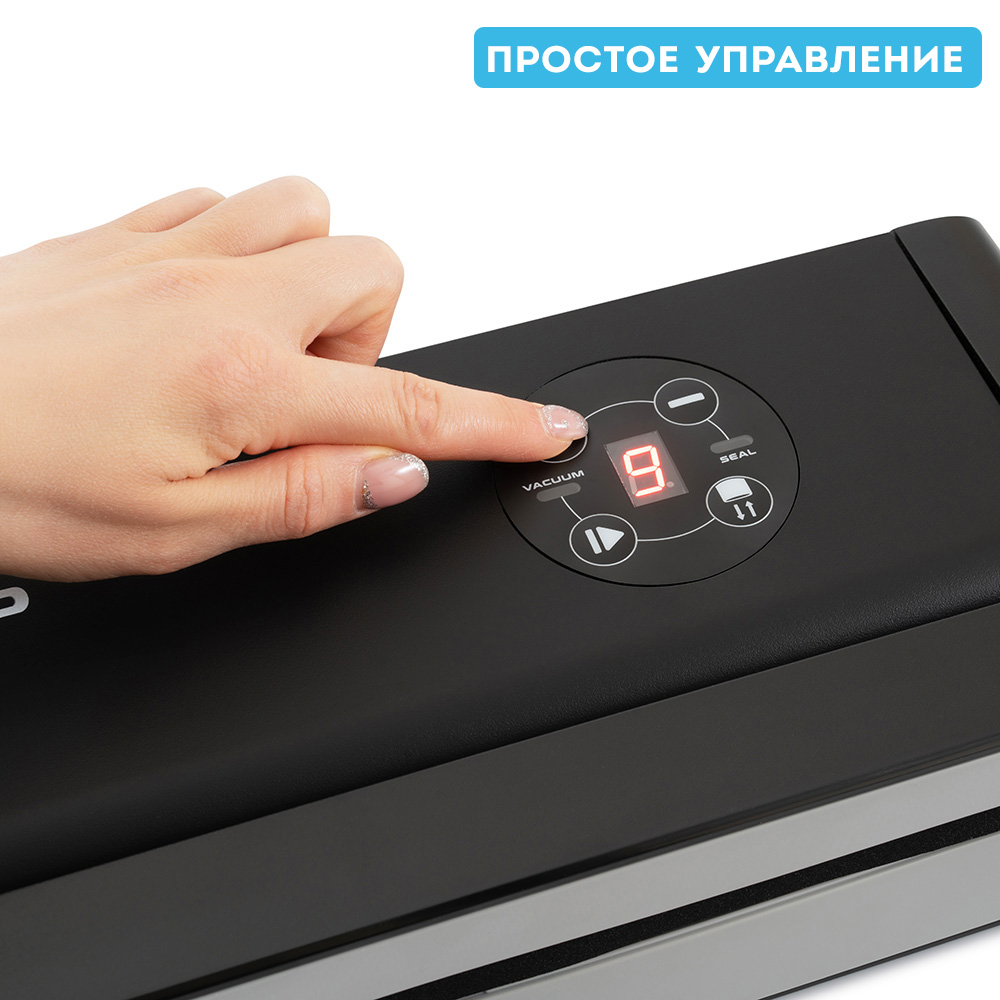 ПРОСТОЕ УПРАВЛЕНИЕ

SEAL

VACUUM

9