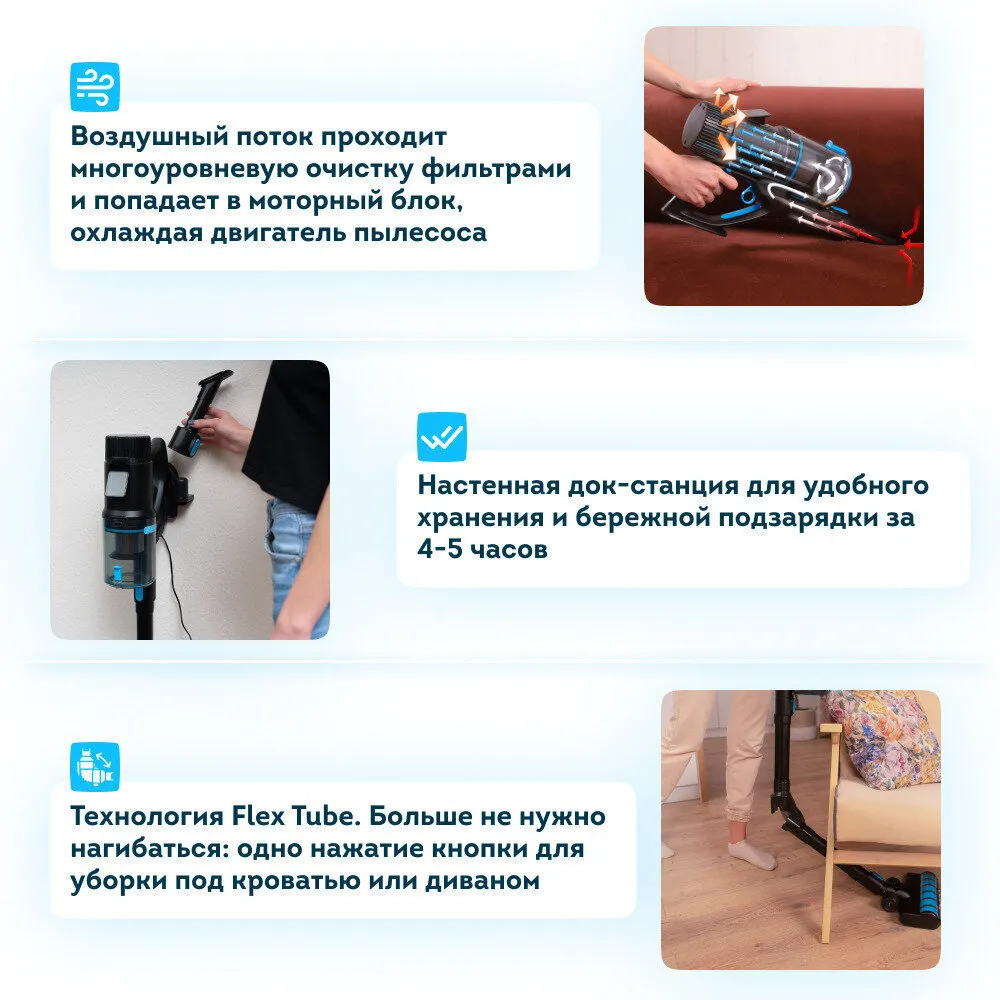 Воздушный поток проходит многоуровневую очистку фильтрами и попадает в моторный блок, охлаждая двигатель пылесоса

Настенная док-станция для удобного хранения и бережной подзарядки за 4-5 часов

Технология Flex Tube. Больше не нужно нагибаться: одно нажатие кнопки для уборки под кроватью или диваном